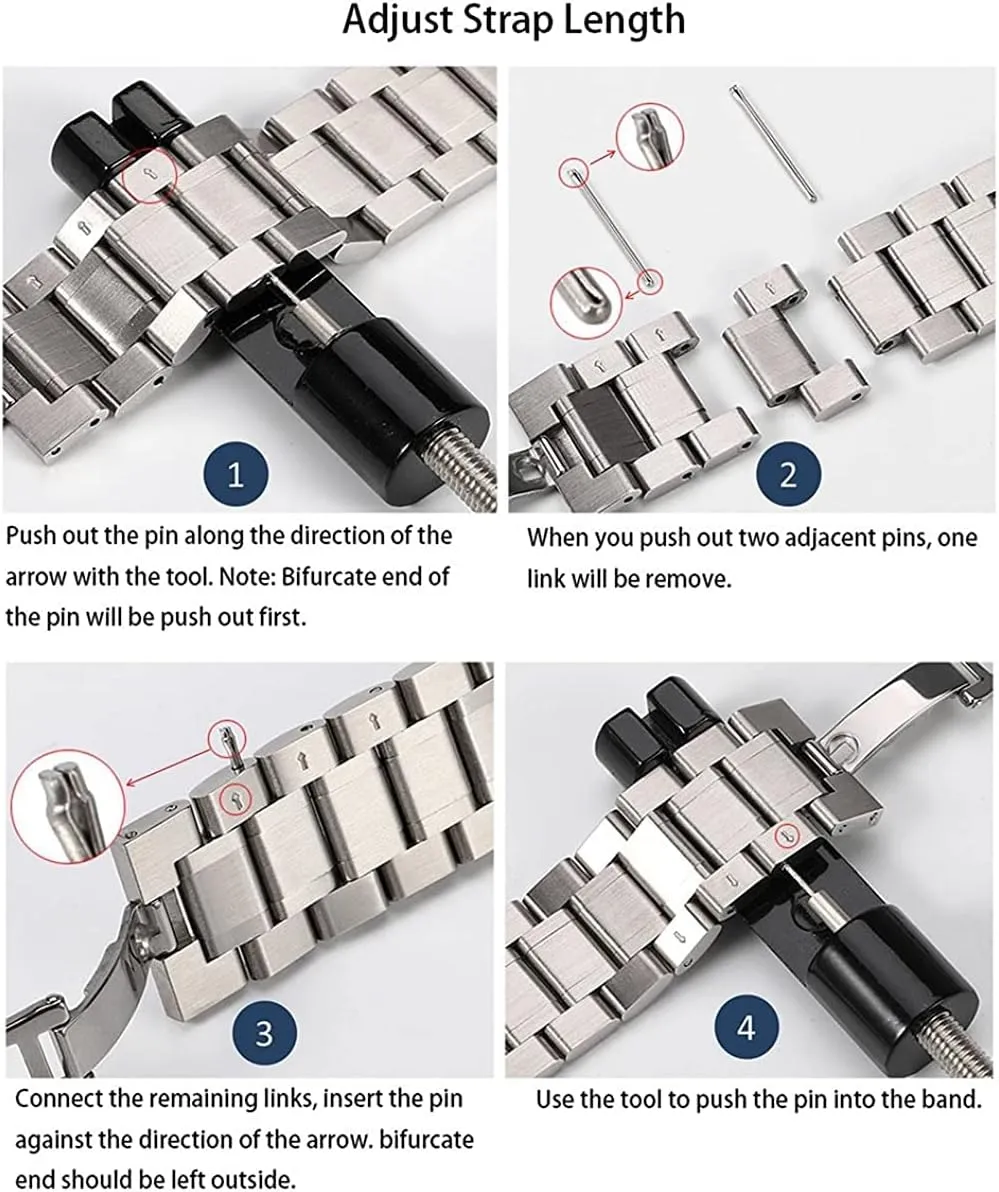 Adjust Strap Length

1

Push out the pin along the direction of the arrow with the tool. Note: Bifurcate end of the pin will be push out first.

2

When you push out two adjacent pins, one link will be remove.

3

Connect the remaining links, insert the pin against the direction of the arrow. bifurcate end should be left outside.

4

Use the tool to push the pin into the band.